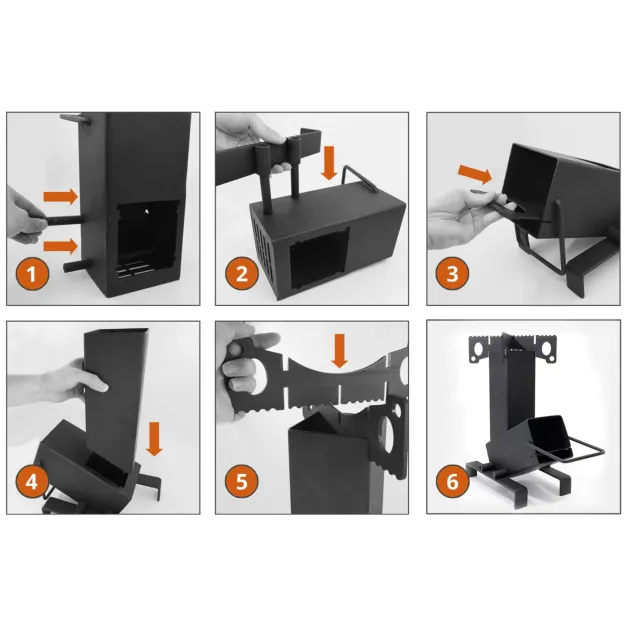 1

2

3

4

5

6